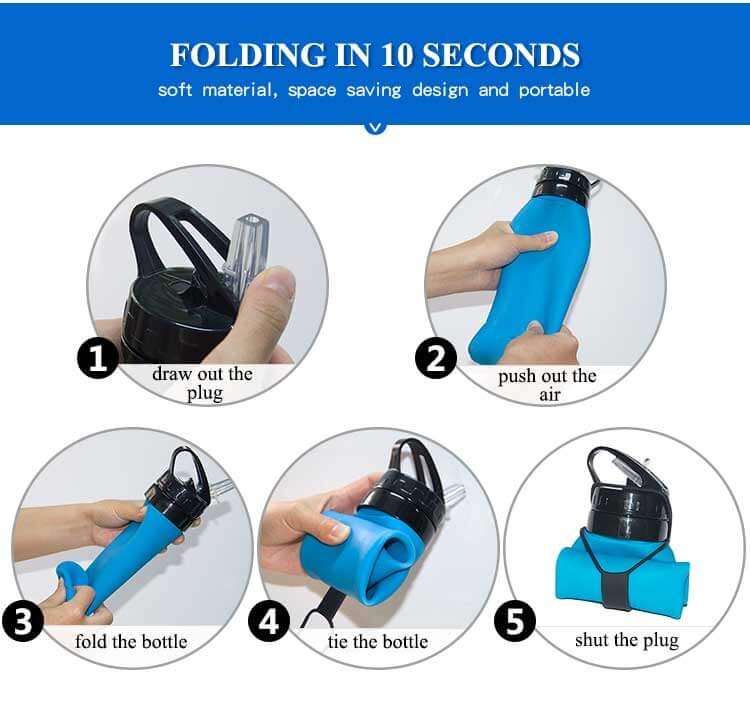 FOLDING IN 10 SECONDS
soft material, space saving design and portable

1
draw out the plug

2
push out the air

3
fold the bottle

4
tie the bottle

5
shut the plug